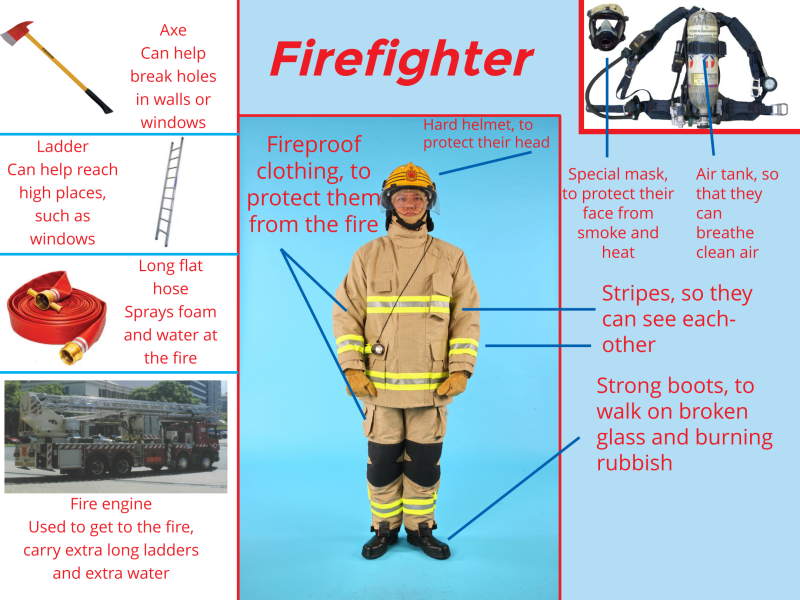 Axe
Can help break holes in walls or windows

Ladder
Can help reach high places, such as windows

Long flat hose
Sprays foam and water at the fire

Fire engine
Used to get to the fire, carry extra long ladders and extra water

Firefighter

Fireproof clothing, to protect them from the fire

Hard helmet, to protect their head

Special mask, to protect their face from smoke and heat

Air tank, so that they can breathe clean air

Stripes, so they can see each-other

Strong boots, to walk on broken glass and burning rubbish